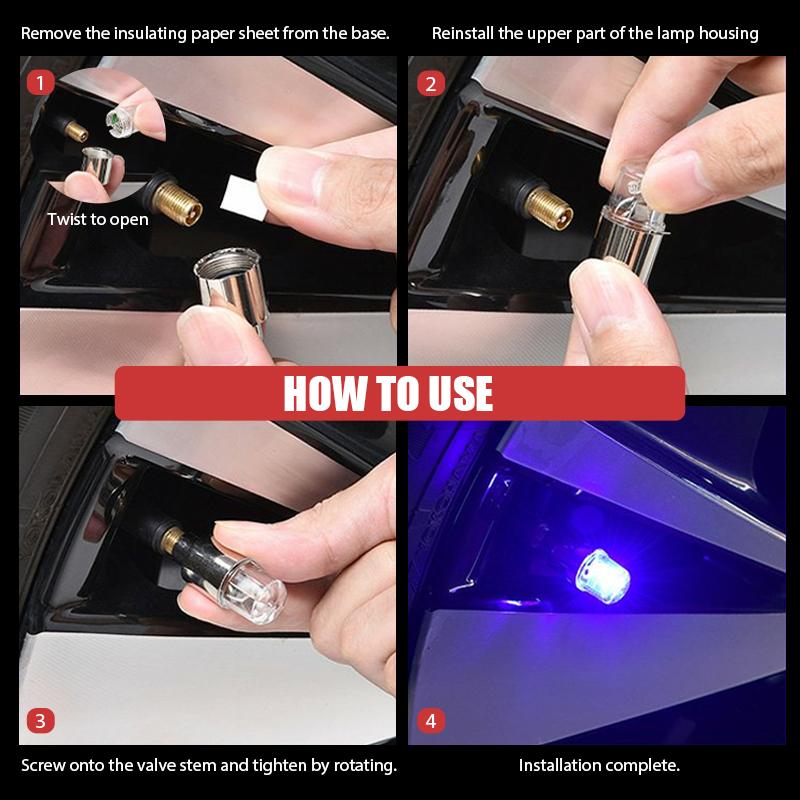 Remove the insulating paper sheet from the base.

1

Twist to open

Reinstall the upper part of the lamp housing

2

HOW TO USE

3

Screw onto the valve stem and tighten by rotating.

4

Installation complete.