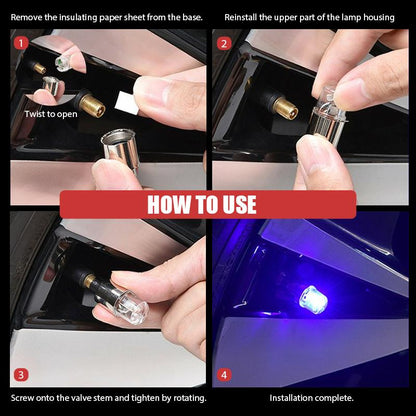 Remove the insulating paper sheet from the base.

1

Twist to open

Reinstall the upper part of the lamp housing

2

HOW TO USE

3

Screw onto the valve stem and tighten by rotating.

4

Installation complete.